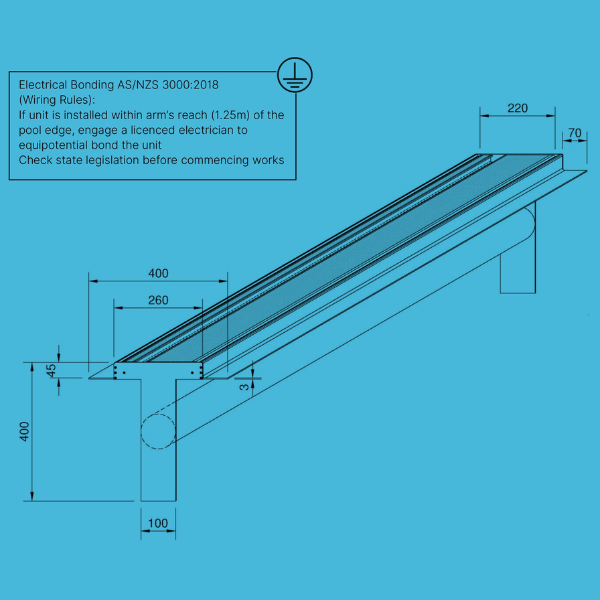 Electrical Bonding AS/NZS 3000:2018
(Wiring Rules):
If unit is installed within arm's reach (1.25m) of the pool edge, engage a licenced electrician to equipotential bond the unit
Check state legislation before commencing works

220

70

400

260

45

3

400

100